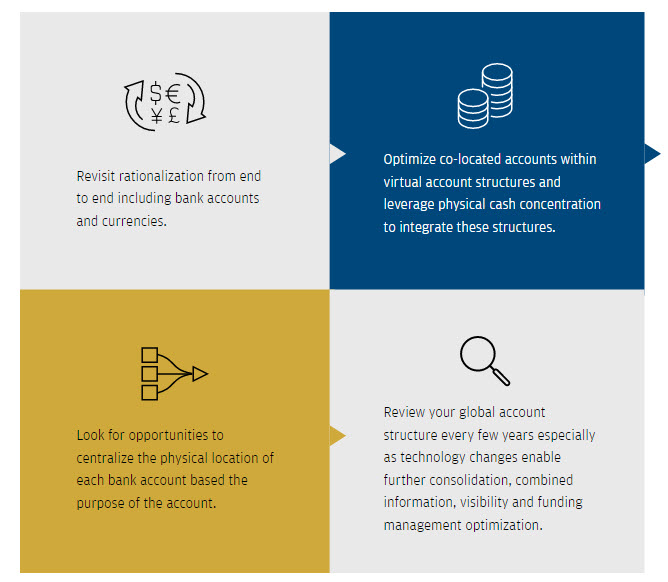 $ €
¥ £

Revisit rationalization from end to end including bank accounts and currencies.

Optimize co-located accounts within virtual account structures and leverage physical cash concentration to integrate these structures.

Look for opportunities to centralize the physical location of each bank account based the purpose of the account.

Review your global account structure every few years especially as technology changes enable further consolidation, combined information, visibility and funding management optimization.