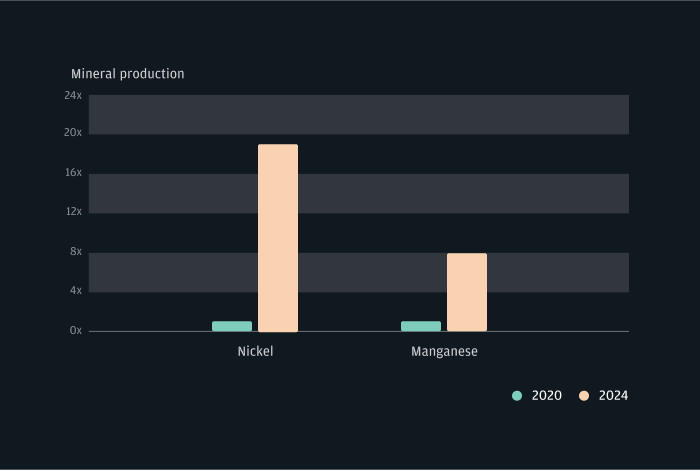 Mineral production

24x
20x
16x
12x
8x
4x
0x

Nickel
Manganese

2020
2024